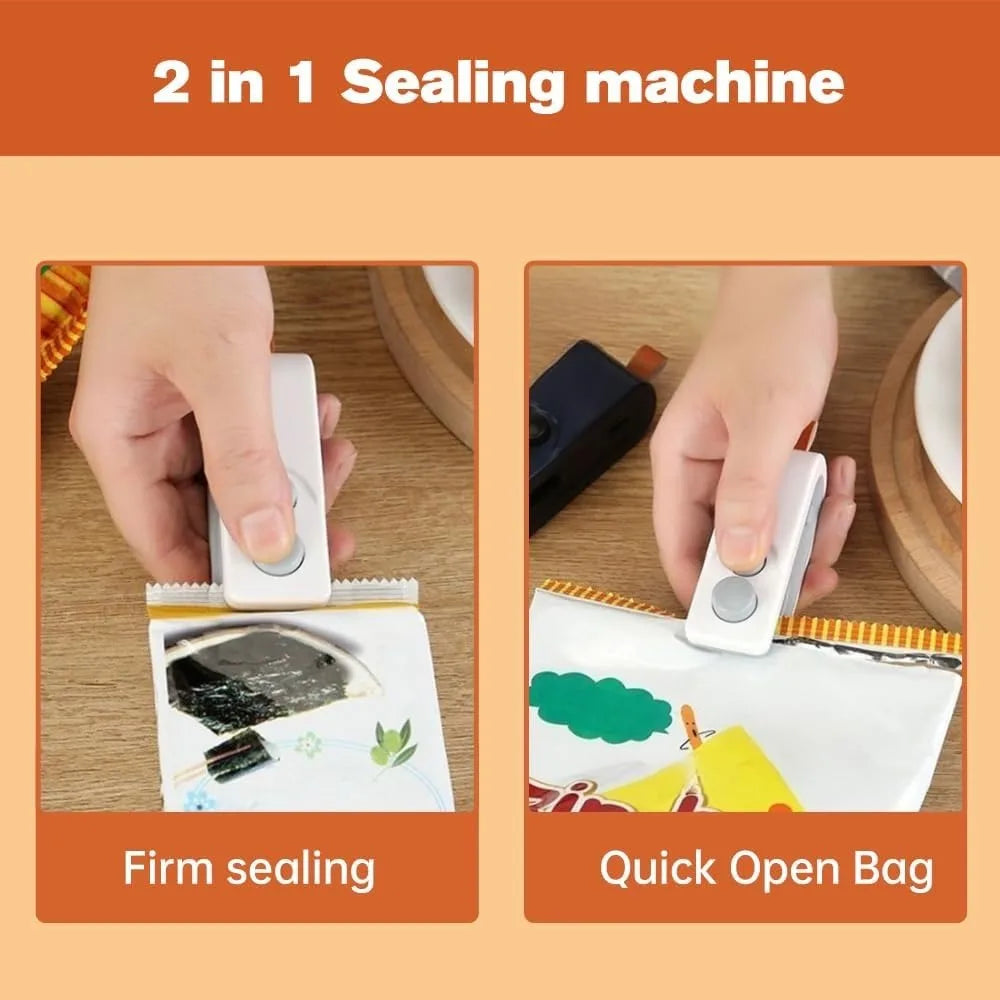 2 in 1 Sealing machine

Firm sealing

Quick Open Bag